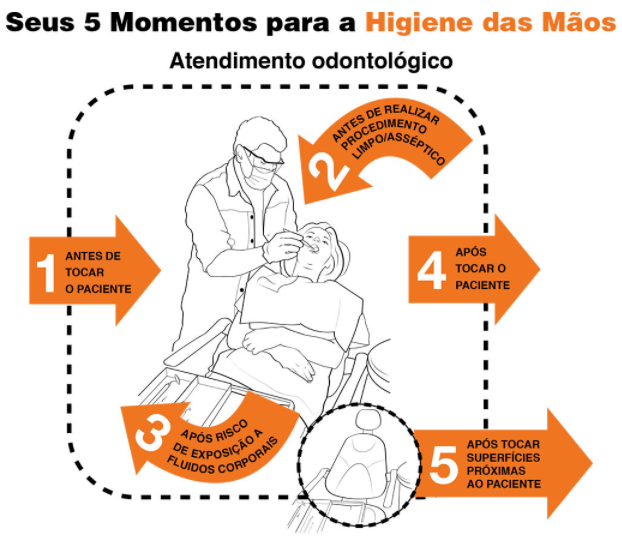 Seus 5 Momentos para a Higiene das Mãos

Atendimento odontológico

1 ANTES DE TOCAR O PACIENTE

2 ANTES DE REALIZAR PROCEDIMENTO LIMPO/ASSÉPTICO

3 APÓS RISCO DE EXPOSIÇÃO A FLUIDOS CORPORAIS

4 APÓS TOCAR O PACIENTE

5 APÓS TOCAR SUPERFÍCIES PRÓXIMAS AO PACIENTE